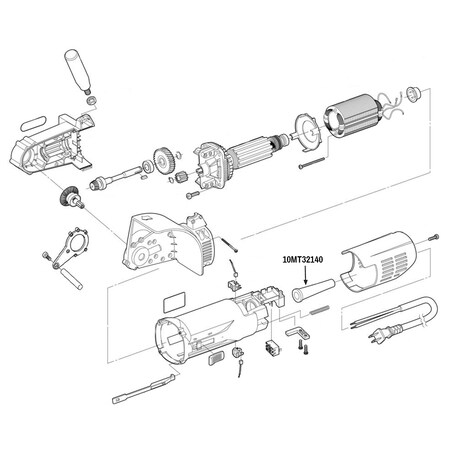 10MT32140